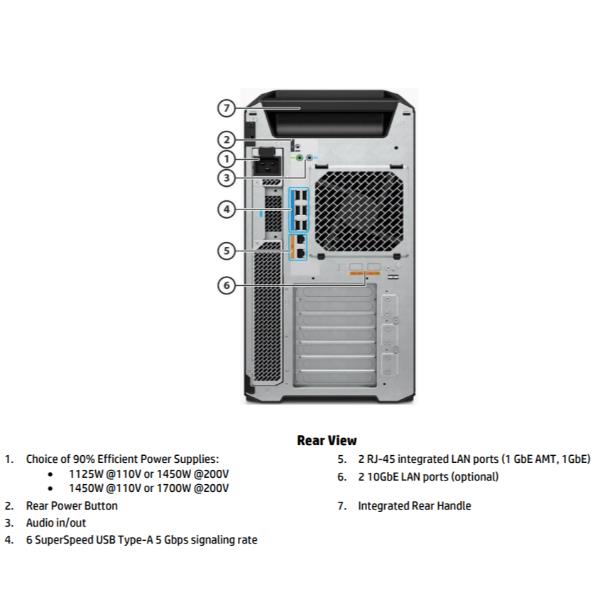 7

2

1

3

4

5

6

Rear View

1. Choice of 90% Efficient Power Supplies:
• 1125W @110V or 1450W @200V
• 1450W @110V or 1700W @200V
2. Rear Power Button
3. Audio in/out
4. 6 SuperSpeed USB Type-A 5 Gbps signaling rate

5. 2 RJ-45 integrated LAN ports (1 GbE AMT, 1GbE)
6. 2 10GbE LAN ports (optional)
7. Integrated Rear Handle