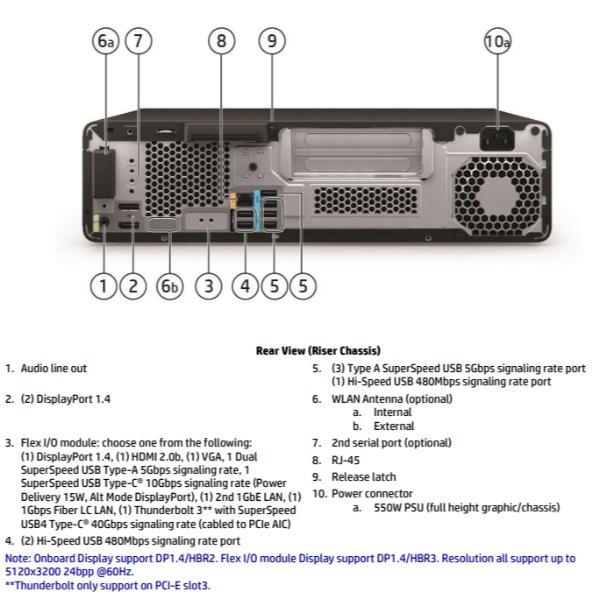 6a 7 8 9 10a

1 2 6b 3 4 5 5

Rear View (Riser Chassis)

1. Audio line out

2. (2) DisplayPort 1.4

3. Flex I/O module: choose one from the following: (1) DisplayPort 1.4, (1) HDMI 2.0b, (1) VGA, 1 Dual SuperSpeed USB Type-A 5Gbps signaling rate, 1 SuperSpeed USB Type-C® 10Gbps signaling rate (Power Delivery 15W, Alt Mode DisplayPort), (1) 2nd 1GbE LAN, (1) 1Gbps Fiber LC LAN, (1) Thunderbolt 3** with SuperSpeed USB4 Type-C® 40Gbps signaling rate (cabled to PCIe AIC)

4. (2) Hi-Speed USB 480Mbps signaling rate port

5. (3) Type A SuperSpeed USB 5Gbps signaling rate port (1) Hi-Speed USB 480Mbps signaling rate port

6. WLAN Antenna (optional)
a. Internal
b. External

7. 2nd serial port (optional)

8. RJ-45

9. Release latch

10. Power connector
a. 550W PSU (full height graphic/chassis)

Note: Onboard Display support DP1.4/HBR2. Flex I/O module Display support DP1.4/HBR3. Resolution all support up to 5120x3200 24bpp @60Hz.
**Thunderbolt only support on PCI-E slot3.