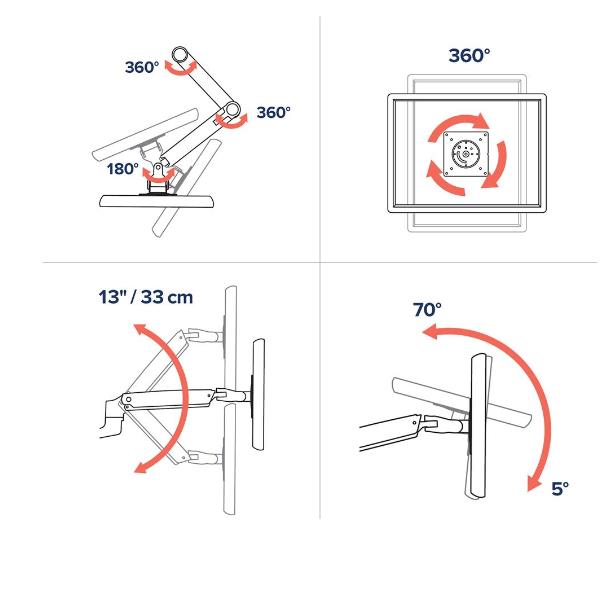 360°
360°
180°

360°

13" / 33 cm

70°
5°