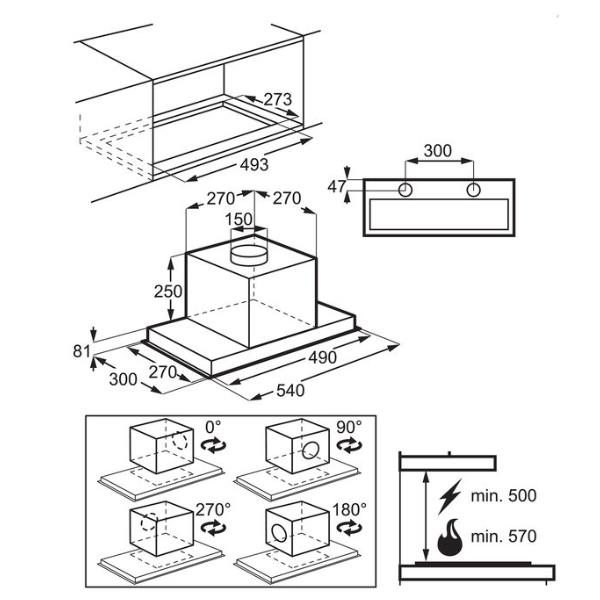 273
493
300
47
270
270
150
250
81
300
270
490
540
0°
90°
270°
180°
min. 500
min. 570