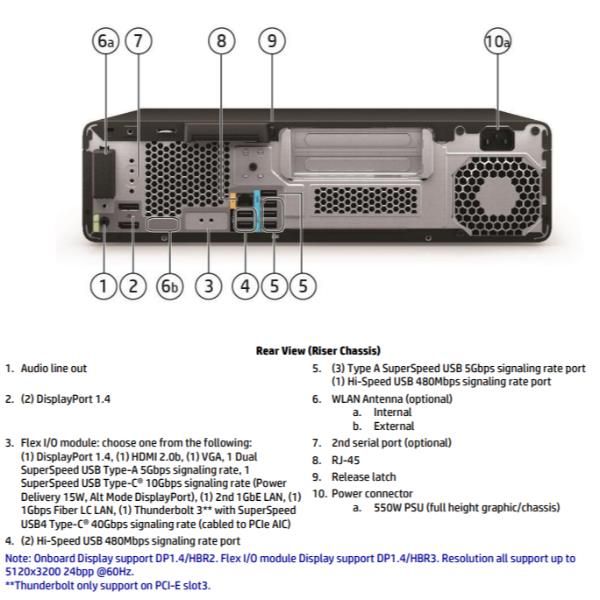 6a 7 8 9 10a

1 2 6b 3 4 5 5

Rear View (Riser Chassis)

1. Audio line out

2. (2) DisplayPort 1.4

3. Flex I/O module: choose one from the following: (1) DisplayPort 1.4, (1) HDMI 2.0b, (1) VGA, 1 Dual SuperSpeed USB Type-A 5Gbps signaling rate, 1 SuperSpeed USB Type-C® 10Gbps signaling rate (Power Delivery 15W, Alt Mode DisplayPort), (1) 2nd 1GbE LAN, (1) 1Gbps Fiber LC LAN, (1) Thunderbolt 3** with SuperSpeed USB4 Type-C® 40Gbps signaling rate (cabled to PCIe AIC)

4. (2) Hi-Speed USB 480Mbps signaling rate port

5. (3) Type A SuperSpeed USB 5Gbps signaling rate port (1) Hi-Speed USB 480Mbps signaling rate port

6. WLAN Antenna (optional)
a. Internal
b. External

7. 2nd serial port (optional)

8. RJ-45

9. Release latch

10. Power connector
a. 550W PSU (full height graphic/chassis)

Note: Onboard Display support DP1.4/HBR2. Flex I/O module Display support DP1.4/HBR3. Resolution all support up to 5120x3200 24bpp @60Hz.
**Thunderbolt only support on PCI-E slot3.