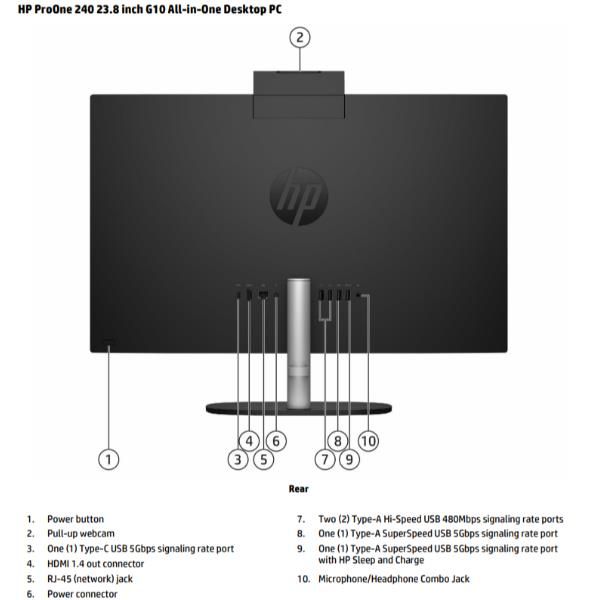 HP ProOne 240 23.8 inch G10 All-in-One Desktop PC

2

hp

1

3 4 5 6

7 8 9 10

Rear

1. Power button
2. Pull-up webcam
3. One (1) Type-C USB 5Gbps signaling rate port
4. HDMI 1.4 out connector
5. RJ-45 (network) jack
6. Power connector

7. Two (2) Type-A Hi-Speed USB 480Mbps signaling rate ports
8. One (1) Type-A SuperSpeed USB 5Gbps signaling rate port
9. One (1) Type-A SuperSpeed USB 5Gbps signaling rate port with HP Sleep and Charge
10. Microphone/Headphone Combo Jack