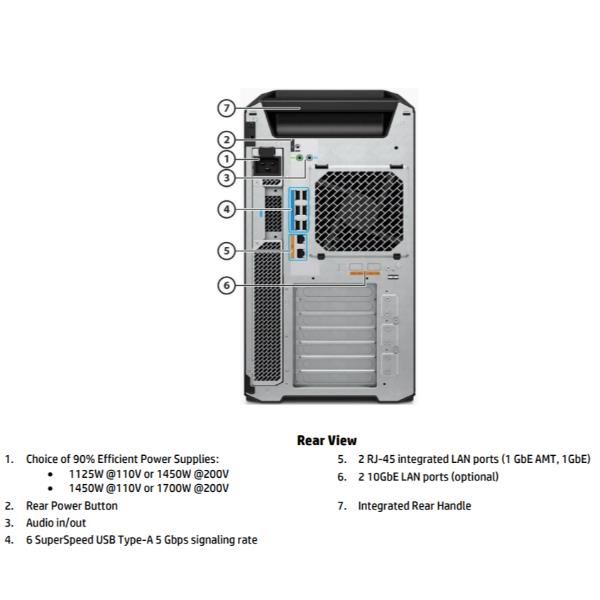 7
2
1
3
4
5
6

Rear View

1. Choice of 90% Efficient Power Supplies:
• 1125W @110V or 1450W @200V
• 1450W @110V or 1700W @200V
2. Rear Power Button
3. Audio in/out
4. 6 SuperSpeed USB Type-A 5 Gbps signaling rate

5. 2 RJ-45 integrated LAN ports (1 GbE AMT, 1GbE)
6. 2 10GbE LAN ports (optional)
7. Integrated Rear Handle