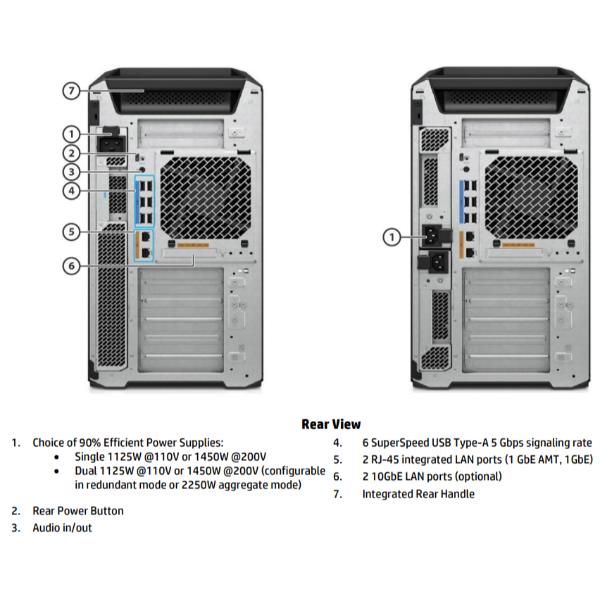 7

1

2

3

4

5

6

1

Rear View

1. Choice of 90% Efficient Power Supplies:
• Single 1125W @110V or 1450W @200V
• Dual 1125W @110V or 1450W @200V (configurable in redundant mode or 2250W aggregate mode)

2. Rear Power Button
3. Audio in/out

4. 6 SuperSpeed USB Type-A 5 Gbps signaling rate
5. 2 RJ-45 integrated LAN ports (1 GbE AMT, 1GbE)
6. 2 10GbE LAN ports (optional)
7. Integrated Rear Handle