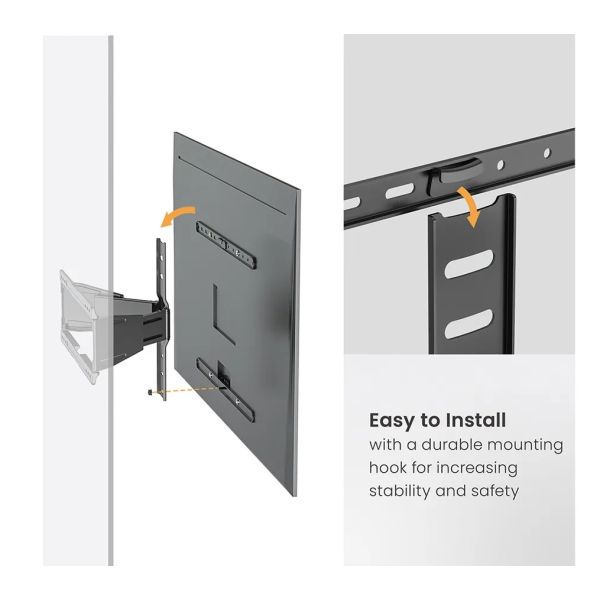 Easy to Install
with a durable mounting hook for increasing stability and safety